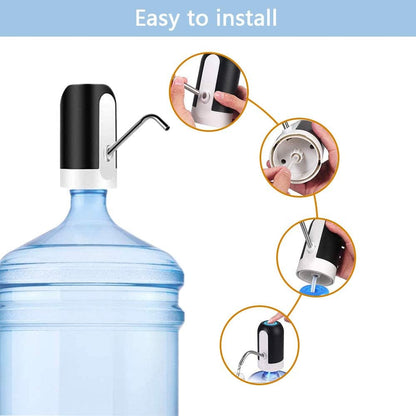 Easy to install