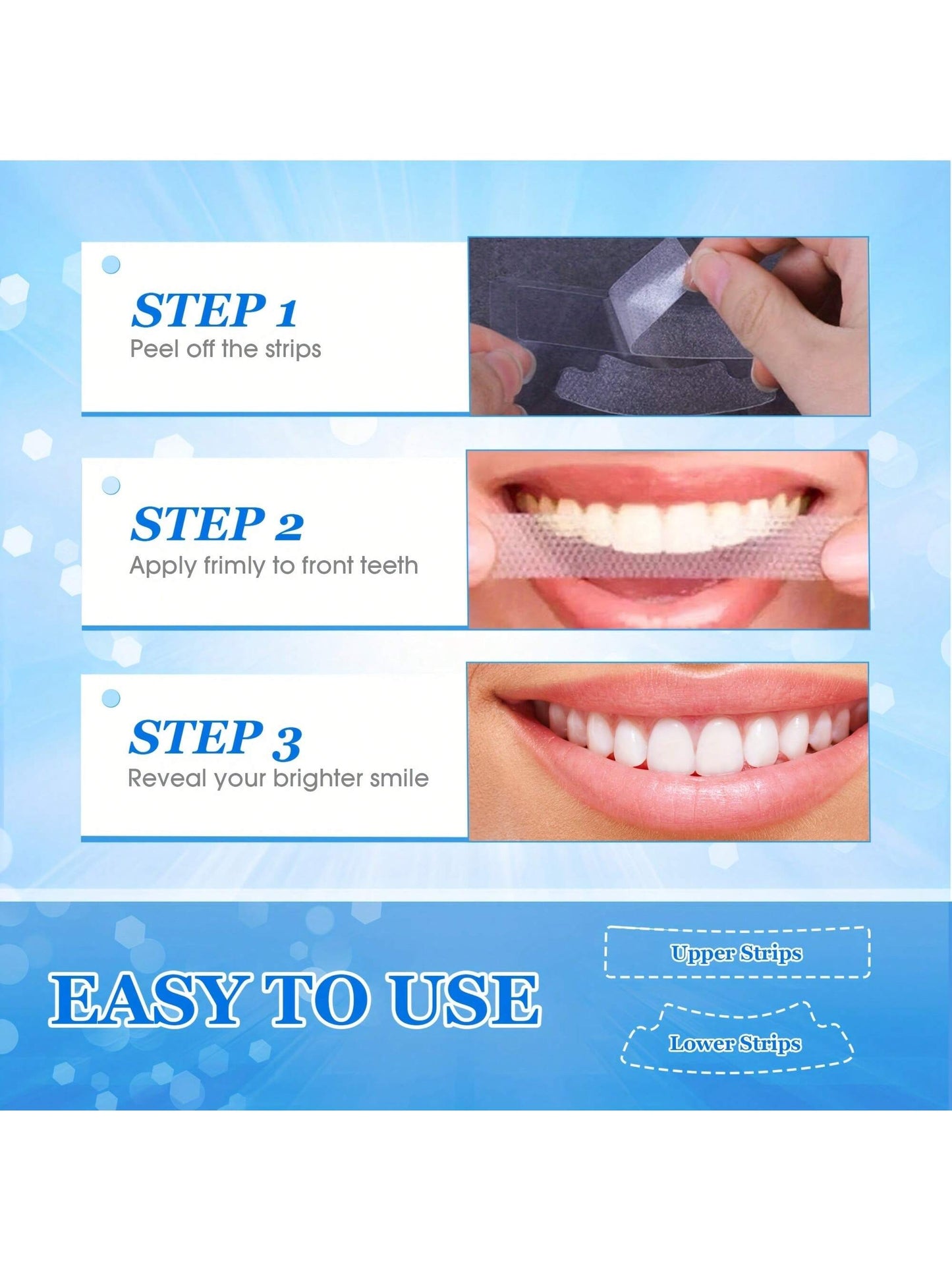 STEP 1
Peel off the strips

STEP 2
Apply frimly to front teeth

STEP 3
Reveal your brighter smile

EASY TO USE

Upper Strips

Lower Strips